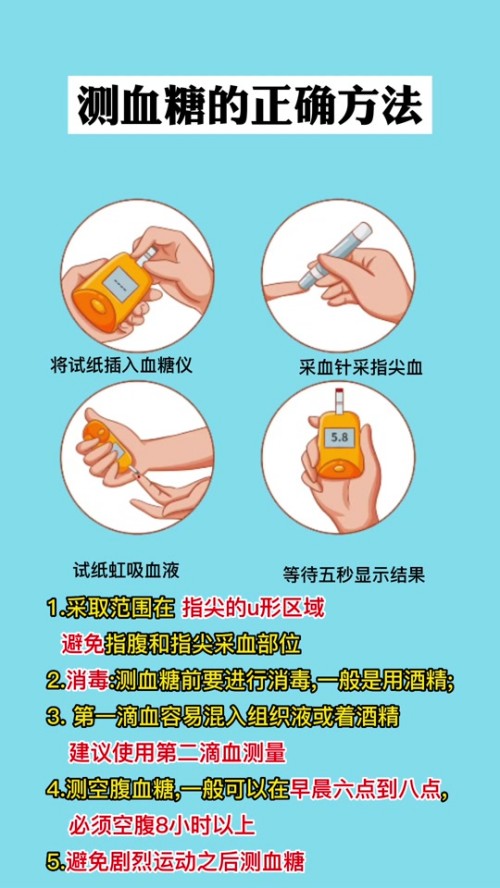 测血糖的正确方法

将试纸插入血糖仪

采血针采指尖血

5.8

试纸虹吸血液

等待五秒显示结果

1.采取范围在 指尖的u形区域
避免指腹和指尖采血部位

2.消毒:测血糖前要进行消毒,一般是用酒精;

3. 第一滴血容易混入组织液或着酒精
建议使用第二滴血测量

4.测空腹血糖,一般可以在早晨六点到八点,
必须空腹8小时以上

5.避免剧烈运动之后测血糖